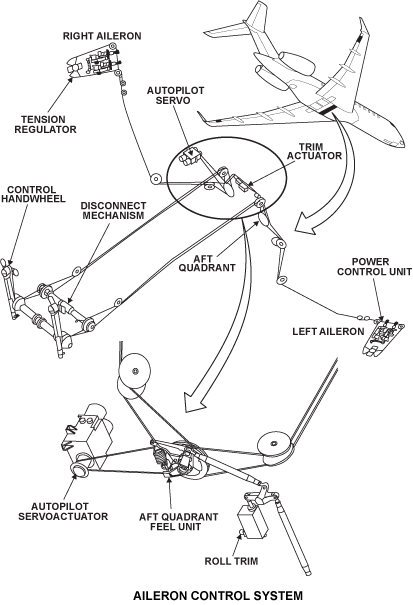 RIGHT AILERON

TENSION REGULATOR

AUTOPILOT SERVO

TRIM ACTUATOR

CONTROL HANDWHEEL

DISCONNECT MECHANISM

AFT QUADRANT

POWER CONTROL UNIT

LEFT AILERON

AUTOPILOT SERVOACTUATOR

AFT QUADRANT FEEL UNIT

ROLL TRIM

AILERON CONTROL SYSTEM