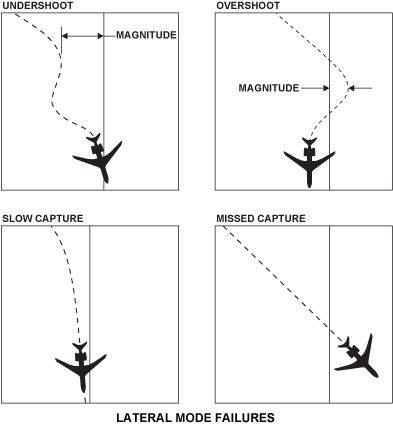 UNDERSHOOT

MAGNITUDE

OVERSHOOT

MAGNITUDE

SLOW CAPTURE

MISSED CAPTURE

LATERAL MODE FAILURES