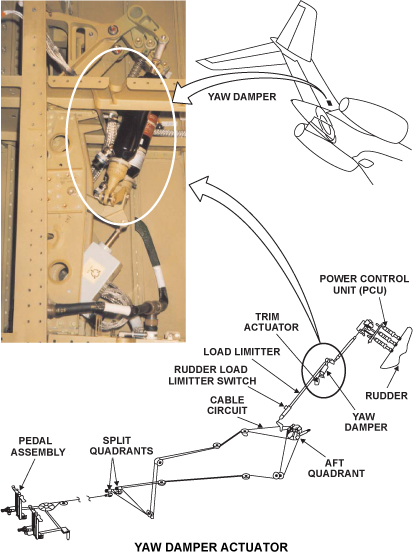 YAW DAMPER

POWER CONTROL UNIT (PCU)

TRIM ACTUATOR

LOAD LIMITTER

RUDDER LOAD LIMITTER SWITCH

RUDDER

CABLE CIRCUIT

YAW DAMPER

PEDAL ASSEMBLY

SPLIT QUADRANTS

AFT QUADRANT

YAW DAMPER ACTUATOR