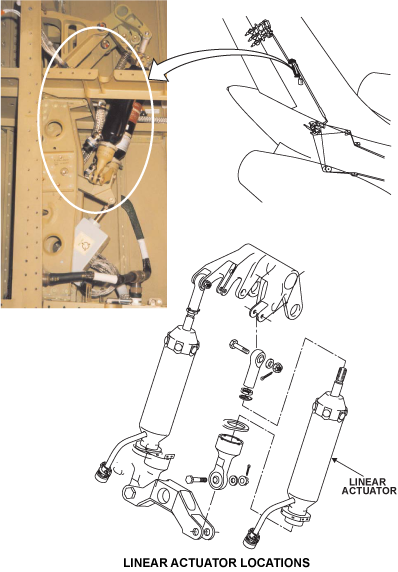 LINEAR ACTUATOR

LINEAR ACTUATOR LOCATIONS