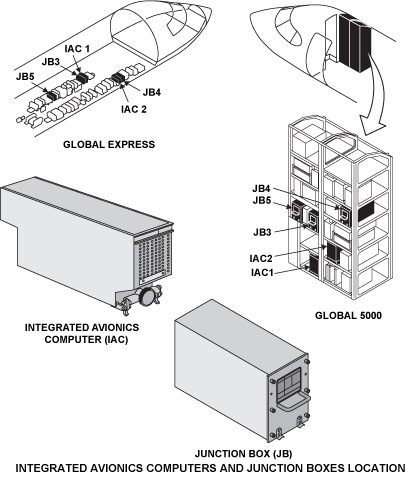 IAC 1
JB3
JB5
JB4
IAC 2

GLOBAL EXPRESS

JB4
JB5
JB3
IAC2
IAC1

GLOBAL 5000

INTEGRATED AVIONICS COMPUTER (IAC)

JUNCTION BOX (JB)

INTEGRATED AVIONICS COMPUTERS AND JUNCTION BOXES LOCATION