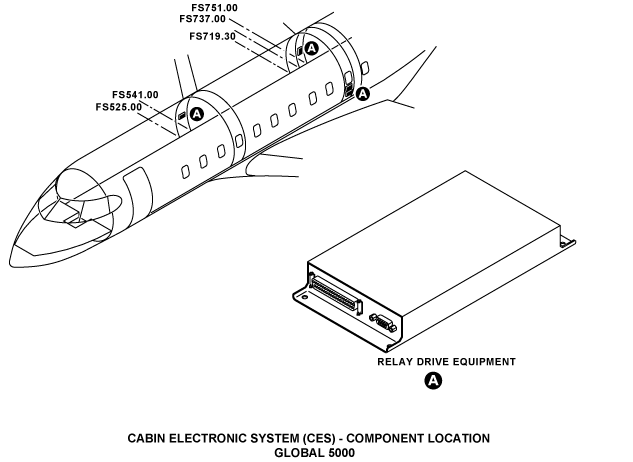 FS751.00
FS737.00
FS719.30
A
A
FS541.00
FS525.00
A

RELAY DRIVE EQUIPMENT
A

CABIN ELECTRONIC SYSTEM (CES) - COMPONENT LOCATION
GLOBAL 5000