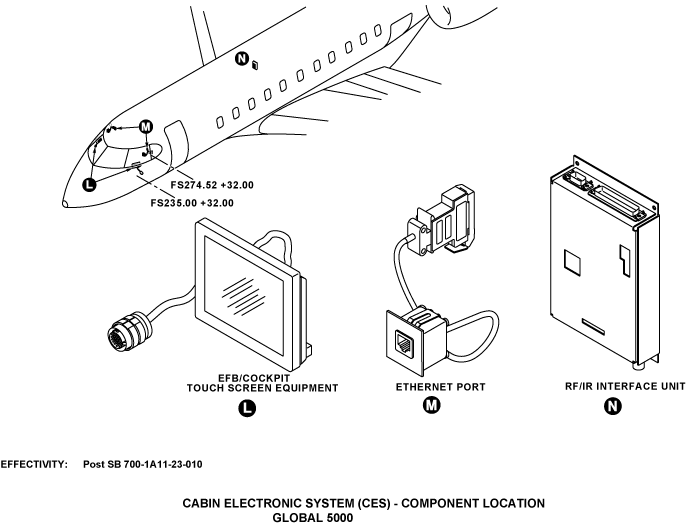 N

M

L

FS274.52 +32.00

FS235.00 +32.00

EFB/COCKPIT
TOUCH SCREEN EQUIPMENT

L

ETHERNET PORT

M

RF/IR INTERFACE UNIT

N

EFFECTIVITY: Post SB 700-1A11-23-010

CABIN ELECTRONIC SYSTEM (CES) - COMPONENT LOCATION
GLOBAL 5000