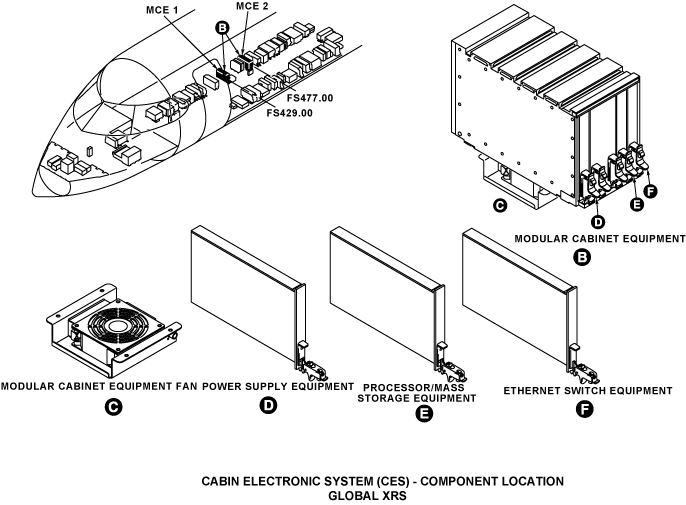 MCE 1
MCE 2
B
FS477.00
FS429.00
C
D
E
F
MODULAR CABINET EQUIPMENT
B
MODULAR CABINET EQUIPMENT FAN
C
POWER SUPPLY EQUIPMENT
D
PROCESSOR/MASS STORAGE EQUIPMENT
E
ETHERNET SWITCH EQUIPMENT
F

CABIN ELECTRONIC SYSTEM (CES) - COMPONENT LOCATION
GLOBAL XRS