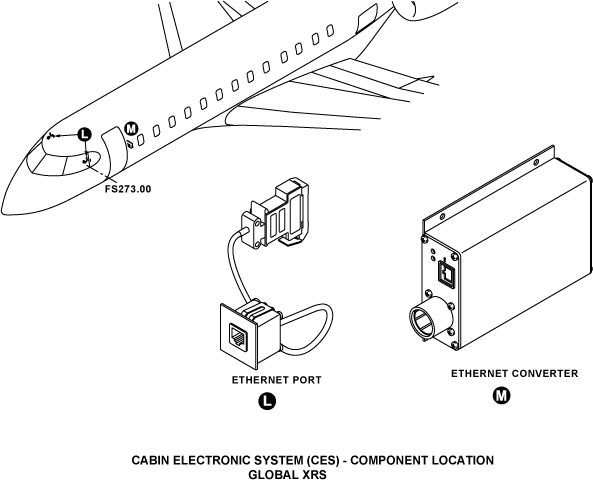 L

M

FS273.00

ETHERNET PORT

L

ETHERNET CONVERTER

M

CABIN ELECTRONIC SYSTEM (CES) - COMPONENT LOCATION
GLOBAL XRS