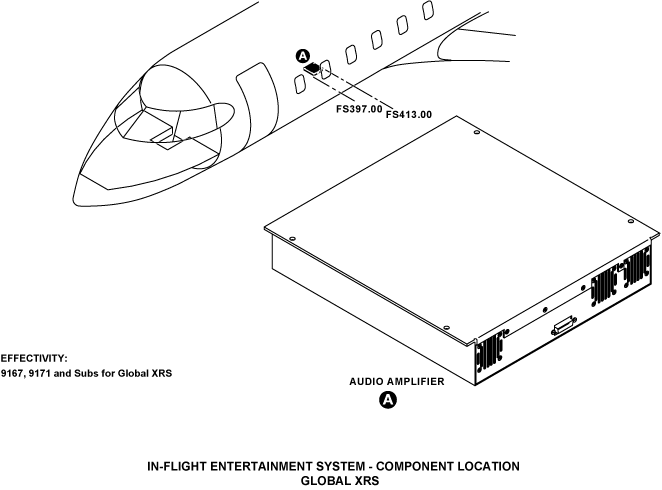 A

FS397.00

FS413.00

EFFECTIVITY:
9167, 9171 and Subs for Global XRS

AUDIO AMPLIFIER
A

IN-FLIGHT ENTERTAINMENT SYSTEM - COMPONENT LOCATION
GLOBAL XRS