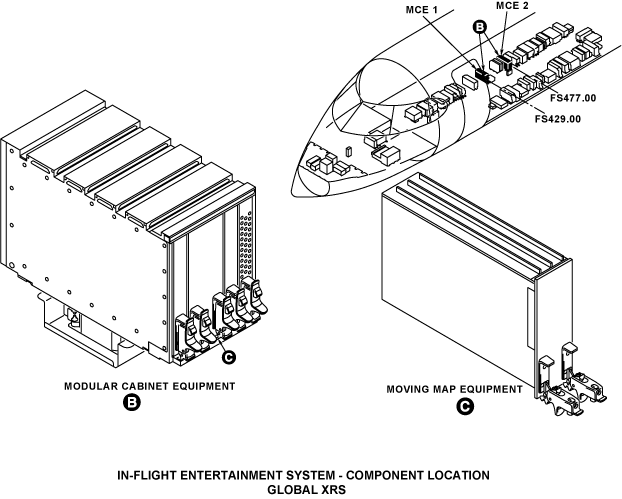 MCE 1
MCE 2
B
FS477.00
FS429.00
C
MODULAR CABINET EQUIPMENT
B
MOVING MAP EQUIPMENT
C

IN-FLIGHT ENTERTAINMENT SYSTEM - COMPONENT LOCATION
GLOBAL XRS