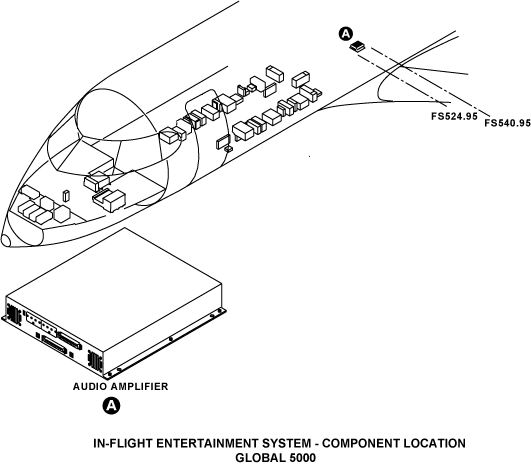 A

FS524.95

FS540.95

AUDIO AMPLIFIER

A

IN-FLIGHT ENTERTAINMENT SYSTEM - COMPONENT LOCATION
GLOBAL 5000