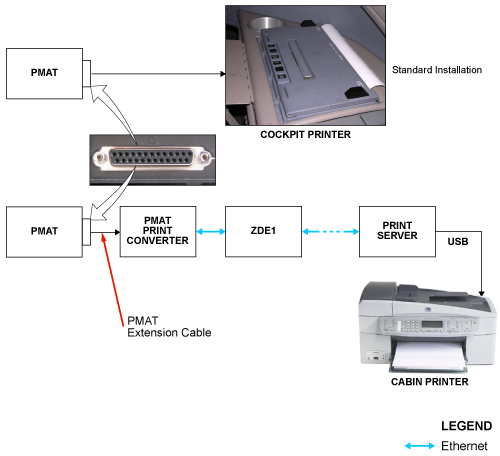 PMAT

Standard Installation

COCKPIT PRINTER

PMAT

PMAT
PRINT
CONVERTER

ZDE1

PRINT
SERVER

USB

PMAT
Extension Cable

CABIN PRINTER

LEGEND

Ethernet