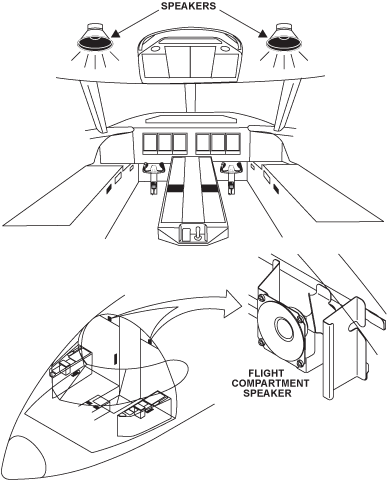 SPEAKERS

FLIGHT COMPARTMENT SPEAKER