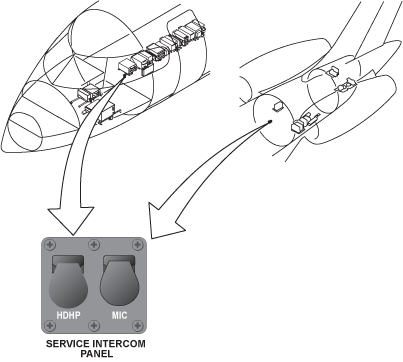 HDHP MIC

SERVICE INTERCOM PANEL