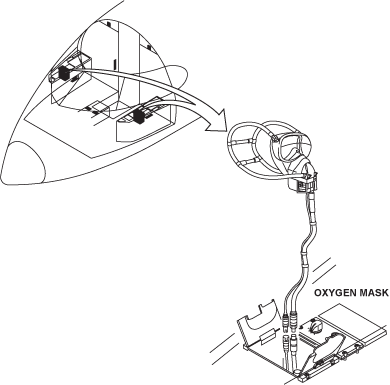 OXYGEN MASK