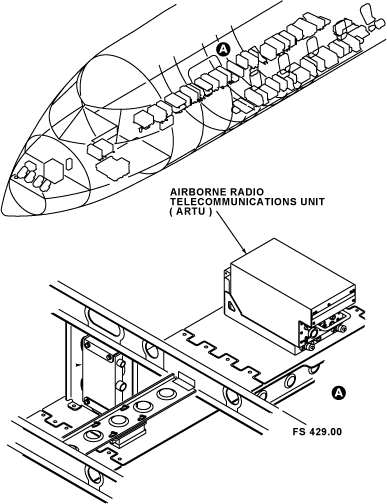 A

AIRBORNE RADIO TELECOMMUNICATIONS UNIT ( ARTU )

A

FS 429.00