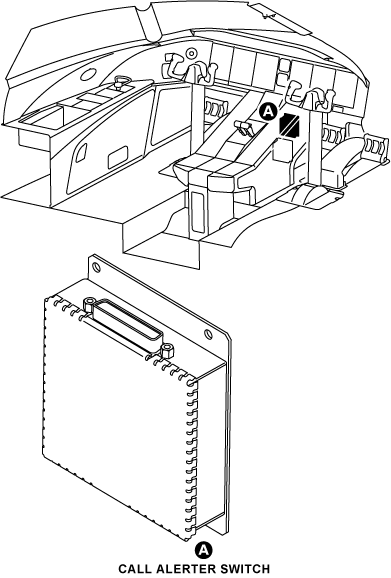 A

A
CALL ALERTER SWITCH