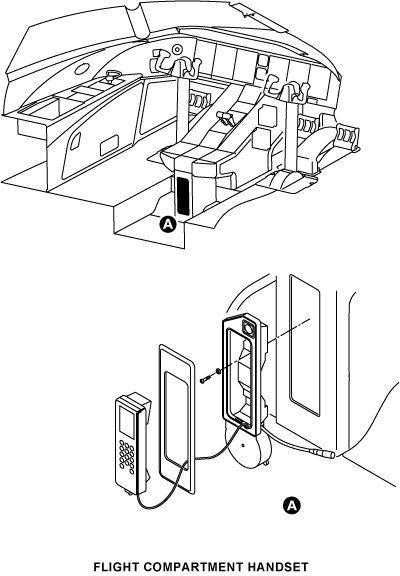 A

A

FLIGHT COMPARTMENT HANDSET