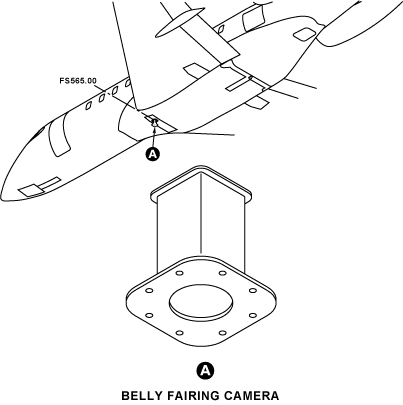 FS565.00

A

A

BELLY FAIRING CAMERA