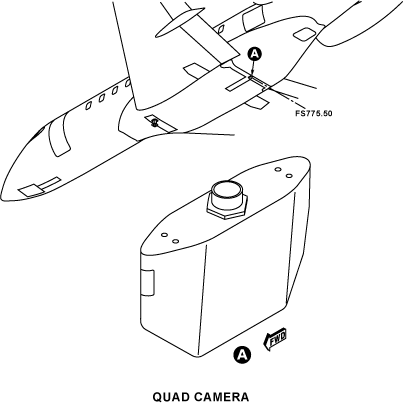 A

FS775.50

FWD

A

QUAD CAMERA