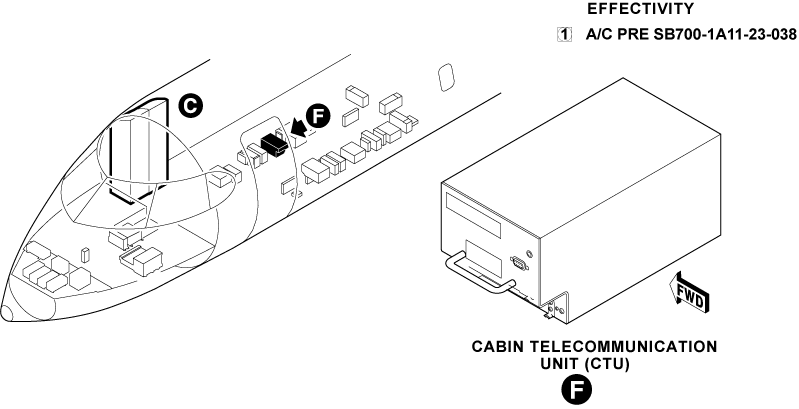 EFFECTIVITY

1 A/C PRE SB700-1A11-23-038

C

F

FWD

CABIN TELECOMMUNICATION UNIT (CTU)

F