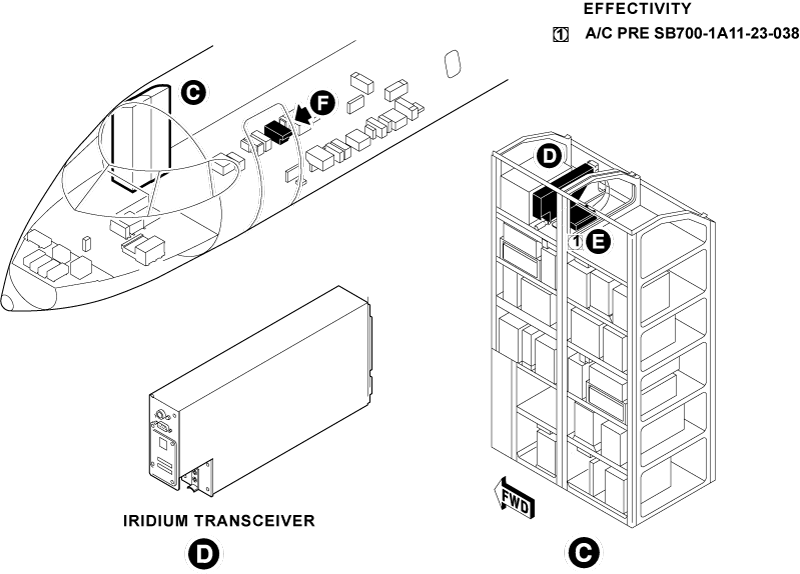 EFFECTIVITY

1 A/C PRE SB700-1A11-23-038

C

F

D

1 E

IRIDIUM TRANSCEIVER

D

FWD

C