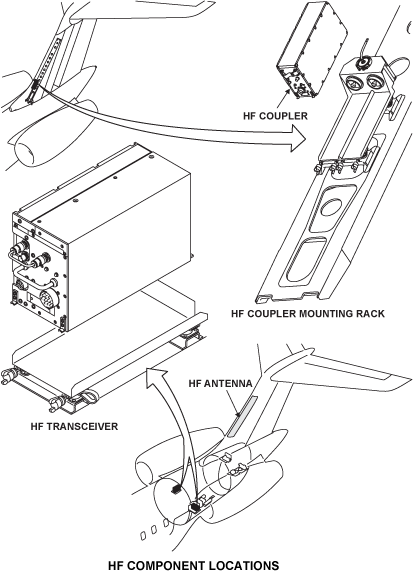 HF COUPLER

HF COUPLER MOUNTING RACK

HF ANTENNA

HF TRANSCEIVER

HF COMPONENT LOCATIONS