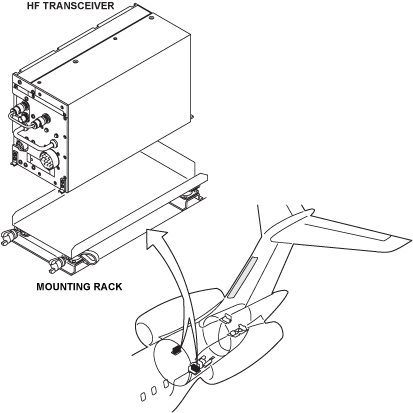 HF TRANSCEIVER

MOUNTING RACK