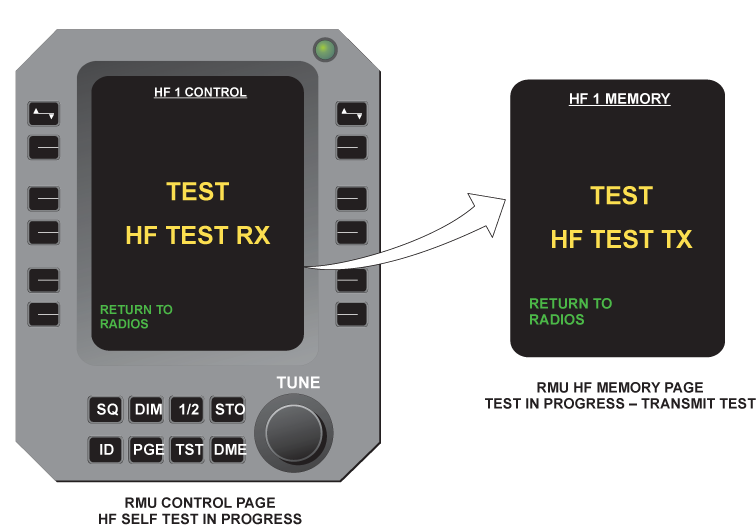 HF 1 CONTROL

TEST

HF TEST RX

RETURN TO RADIOS

TUNE

SQ DIM 1/2 STO

ID PGE TST DME

RMU CONTROL PAGE
HF SELF TEST IN PROGRESS

HF 1 MEMORY

TEST

HF TEST TX

RETURN TO RADIOS

RMU HF MEMORY PAGE
TEST IN PROGRESS – TRANSMIT TEST