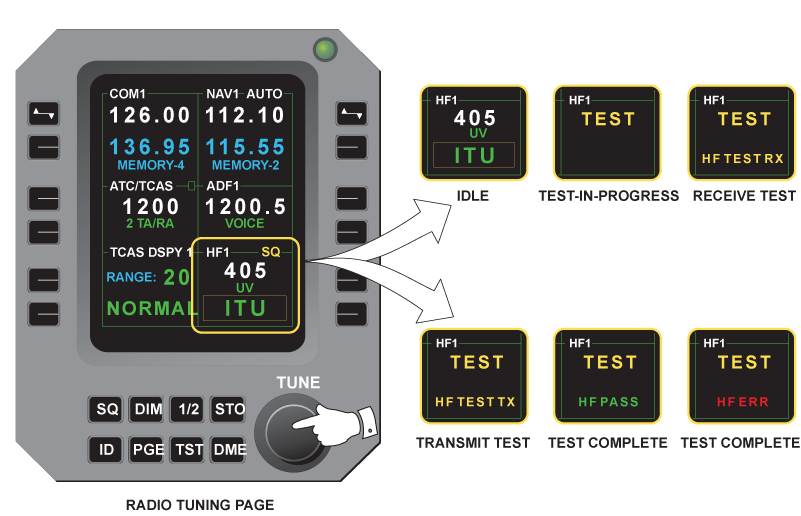 COM1
126.00
136.95
MEMORY-4

NAV1 AUTO
112.10
115.55
MEMORY-2

ATC/TCAS
1200
2 TA/RA

ADF1
1200.5
VOICE

TCAS DSPY 1
RANGE: 20
NORMAL

HF1 SQ
405
UV
ITU

SQ DIM 1/2 STO
ID PGE TST DME

TUNE

RADIO TUNING PAGE

HF1
405
UV
ITU

IDLE

HF1
TEST

TEST-IN-PROGRESS

HF1
TEST
HF TEST RX

RECEIVE TEST

HF1
TEST
HF TEST TX

TRANSMIT TEST

HF1
TEST
HF PASS

TEST COMPLETE

HF1
TEST
HF ERR

TEST COMPLETE