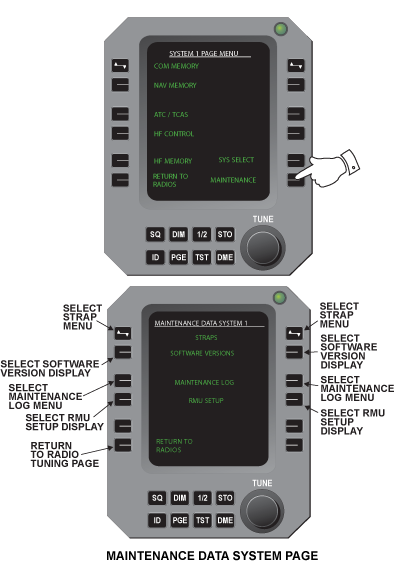 SYSTEM 1 PAGE MENU
COM MEMORY
NAV MEMORY
ATC / TCAS
HF CONTROL
HF MEMORY
SYS SELECT
RETURN TO RADIOS
MAINTENANCE
TUNE
SQ DIM 1/2 STO
ID PGE TST DME

SELECT STRAP MENU
SELECT SOFTWARE VERSION DISPLAY
SELECT MAINTENANCE LOG MENU
SELECT RMU SETUP DISPLAY
RETURN TO RADIO TUNING PAGE
MAINTENANCE DATA SYSTEM 1
STRAPS
SOFTWARE VERSIONS
MAINTENANCE LOG
RMU SETUP
RETURN TO RADIOS
SELECT STRAP MENU
SELECT SOFTWARE VERSION DISPLAY
SELECT MAINTENANCE LOG MENU
SELECT RMU SETUP DISPLAY
TUNE
SQ DIM 1/2 STO
ID PGE TST DME

MAINTENANCE DATA SYSTEM PAGE