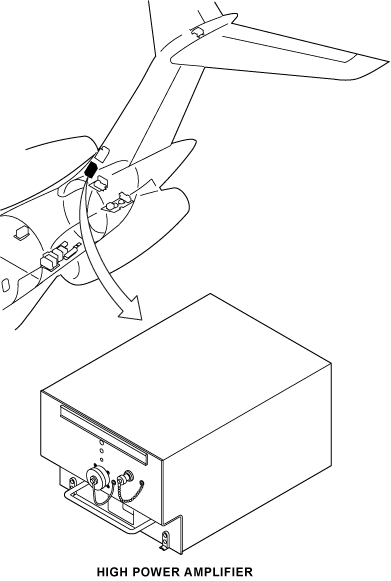 HIGH POWER AMPLIFIER