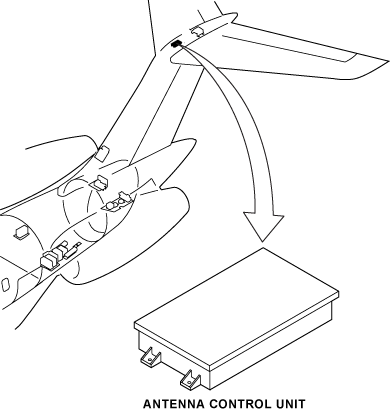 ANTENNA CONTROL UNIT