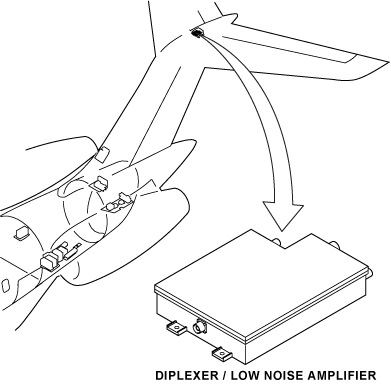 DIPLEXER / LOW NOISE AMPLIFIER