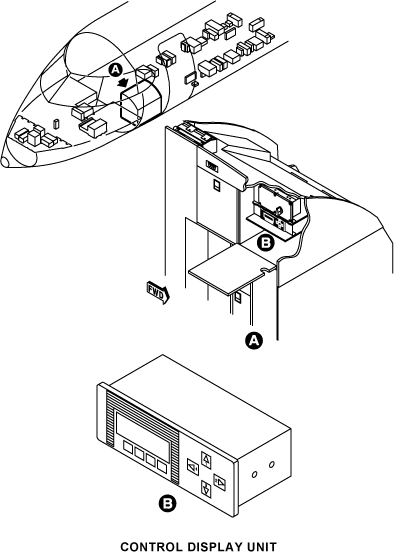 A

B

FWD

A

B

CONTROL DISPLAY UNIT