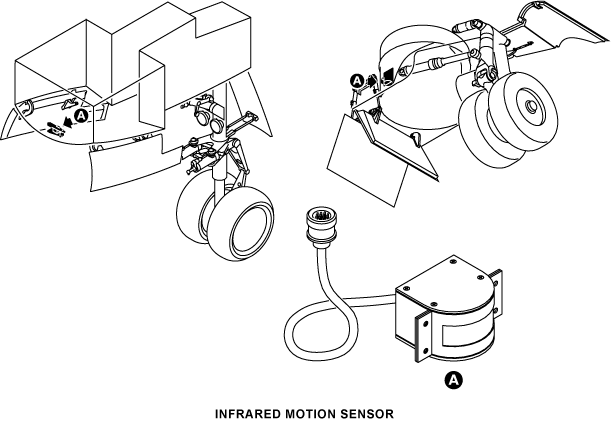 A

A

A

INFRARED MOTION SENSOR