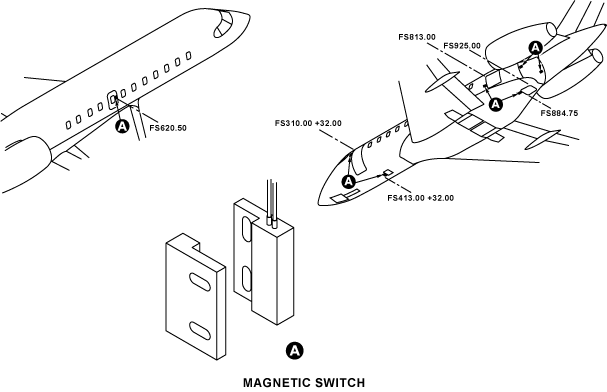 A

FS620.50

FS813.00

FS925.00

A

A

FS884.75

FS310.00 +32.00

A

FS413.00 +32.00

A

MAGNETIC SWITCH