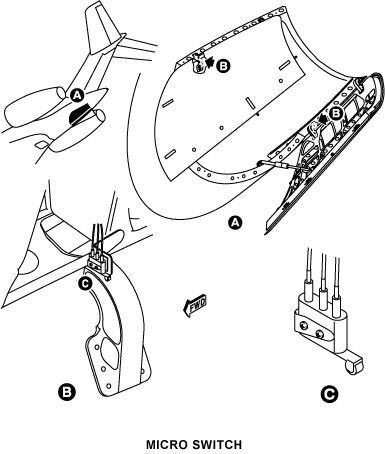 A

B

B

A

C

FWD

B

C

MICRO SWITCH