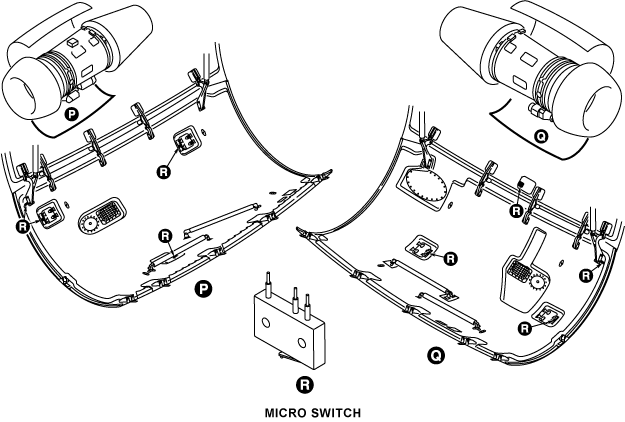 P
R
R
R
P
Q
R
R
R
R
Q
R
MICRO SWITCH