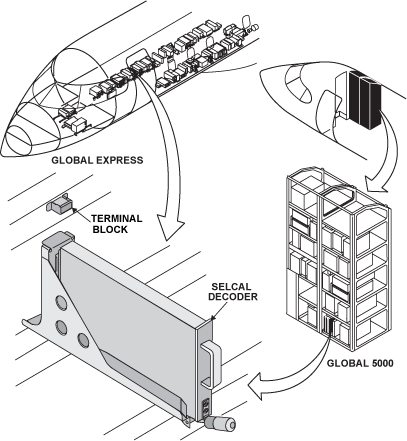 GLOBAL EXPRESS

TERMINAL BLOCK

SELCAL DECODER

GLOBAL 5000