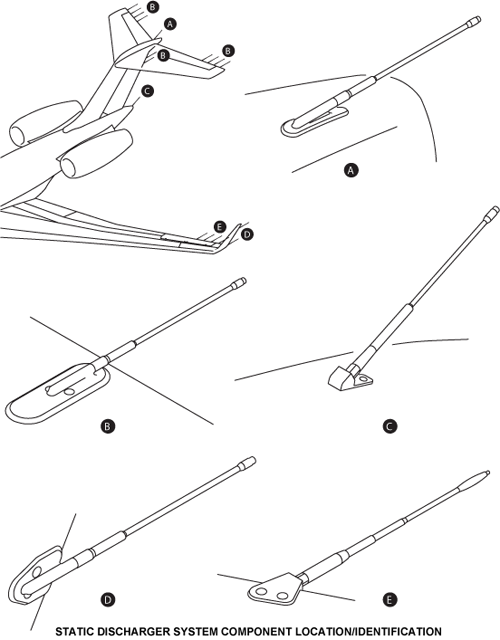 B
A
B
B
C
E
D
A
B
C
D
E
STATIC DISCHARGER SYSTEM COMPONENT LOCATION/IDENTIFICATION