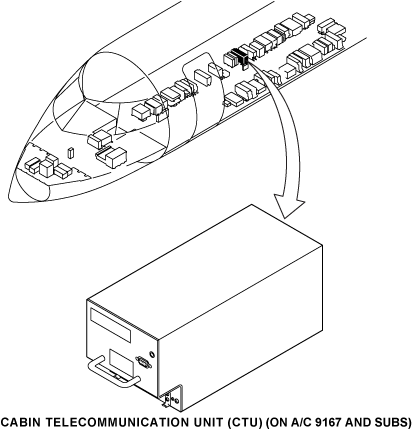 CABIN TELECOMMUNICATION UNIT (CTU) (ON A/C 9167 AND SUBS)