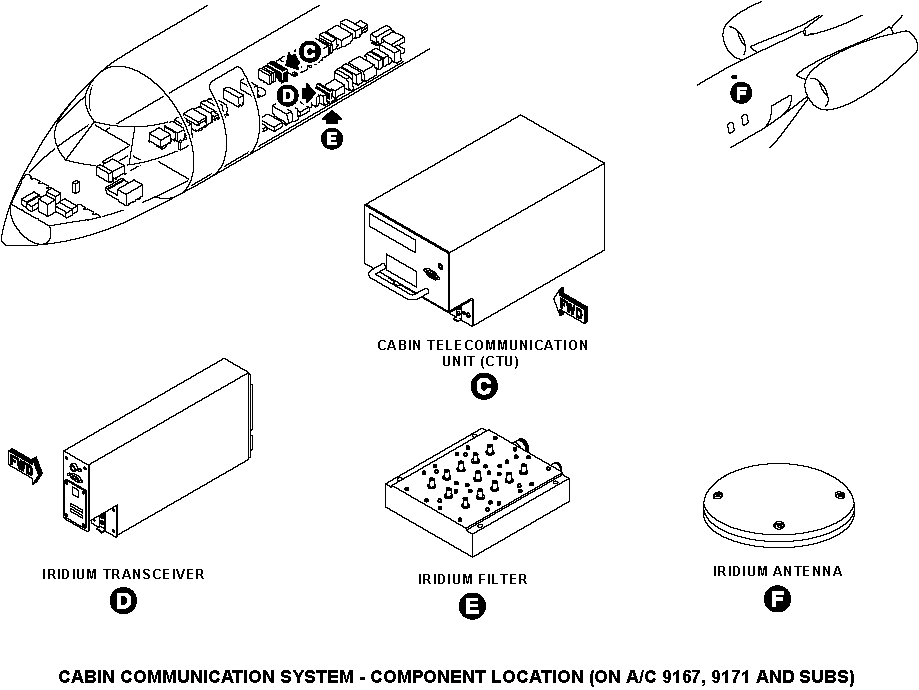 C

D

E

F

FWD

CABIN TELECOMMUNICATION UNIT (CTU)

C

FWD

IRIDIUM TRANSCEIVER

D

IRIDIUM FILTER

E

IRIDIUM ANTENNA

F

CABIN COMMUNICATION SYSTEM - COMPONENT LOCATION (ON A/C 9167, 9171 AND SUBS)