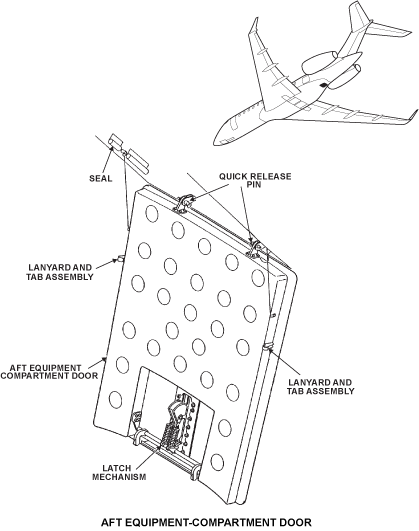 SEAL

QUICK RELEASE PIN

LANYARD AND TAB ASSEMBLY

AFT EQUIPMENT COMPARTMENT DOOR

LANYARD AND TAB ASSEMBLY

LATCH MECHANISM

AFT EQUIPMENT-COMPARTMENT DOOR