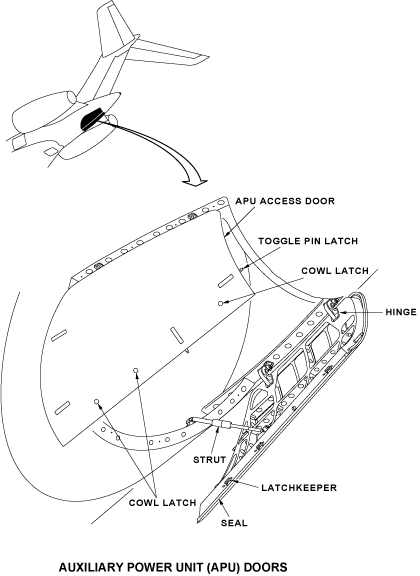 APU ACCESS DOOR

TOGGLE PIN LATCH

COWL LATCH

HINGE

STRUT

LATCHKEEPER

COWL LATCH

SEAL

AUXILIARY POWER UNIT (APU) DOORS