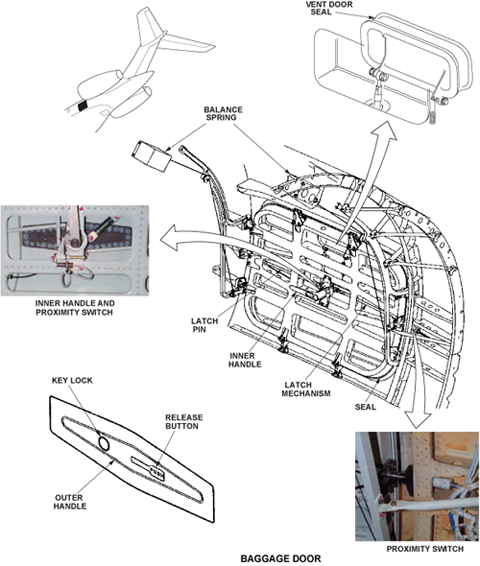 VENT DOOR SEAL

BALANCE SPRING

INNER HANDLE AND PROXIMITY SWITCH

LATCH PIN

INNER HANDLE

LATCH MECHANISM

SEAL

KEY LOCK

RELEASE BUTTON

OUTER HANDLE

PROXIMITY SWITCH

BAGGAGE DOOR