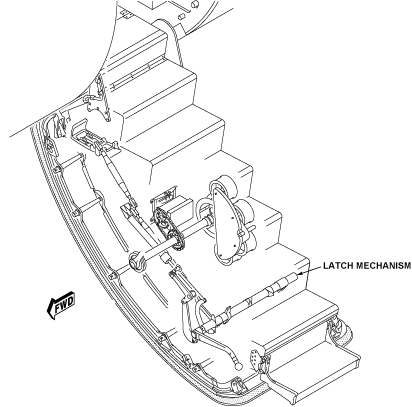 LATCH MECHANISM

FWD