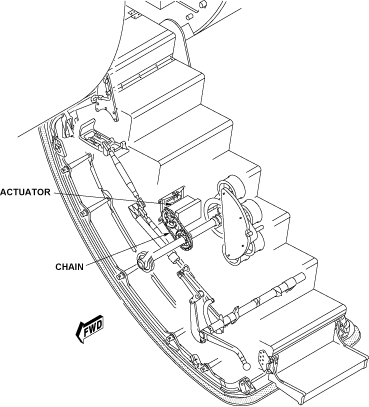 ACTUATOR
CHAIN
FWD