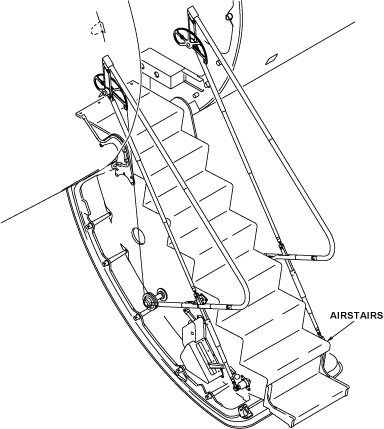 AIRSTAIRS