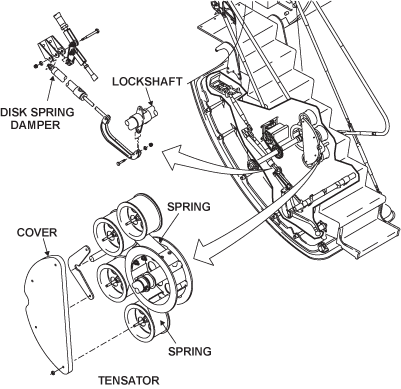 LOCKSHAFT

DISK SPRING DAMPER

SPRING

COVER

SPRING

TENSATOR