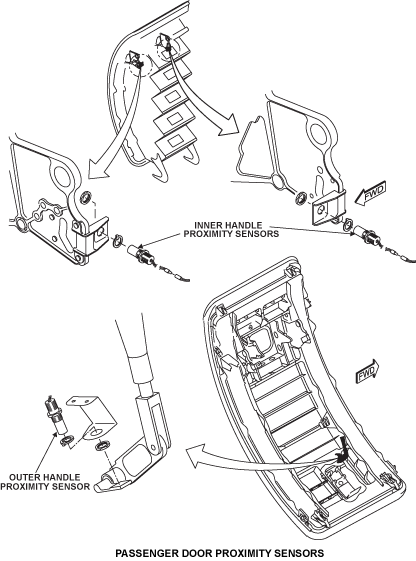 FWD

INNER HANDLE PROXIMITY SENSORS

FWD

OUTER HANDLE PROXIMITY SENSOR

PASSENGER DOOR PROXIMITY SENSORS