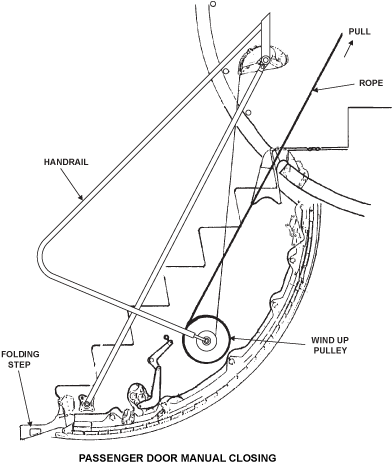 PULL

ROPE

HANDRAIL

WIND UP PULLEY

FOLDING STEP

PASSENGER DOOR MANUAL CLOSING