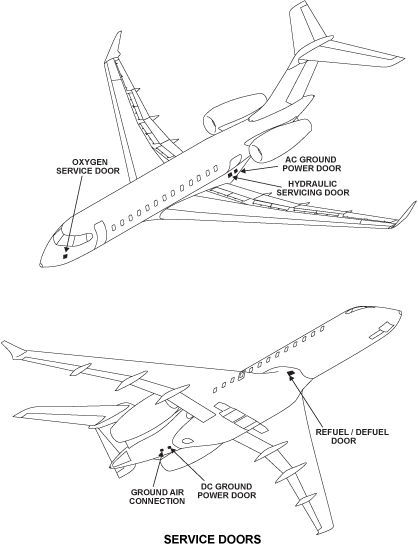 OXYGEN SERVICE DOOR

AC GROUND POWER DOOR

HYDRAULIC SERVICING DOOR

REFUEL / DEFUEL DOOR

GROUND AIR CONNECTION

DC GROUND POWER DOOR

SERVICE DOORS